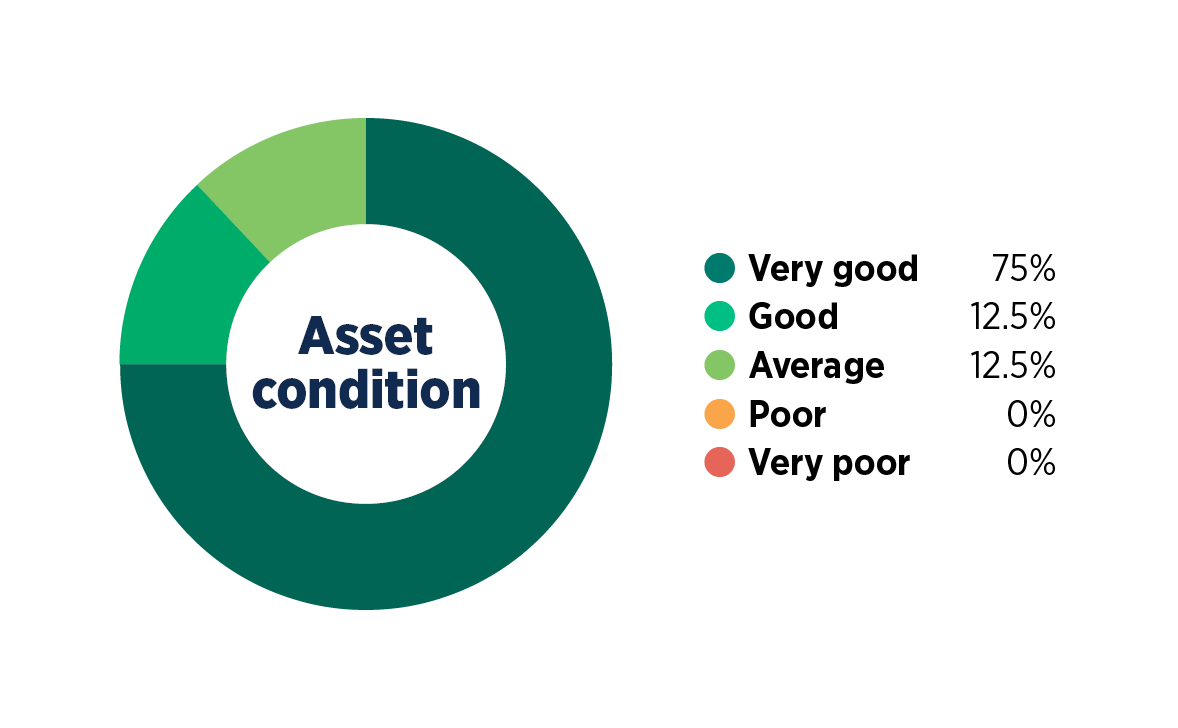 Asset condition

Very good 75%
Good 12.5%
Average 12.5%
Poor 0%
Very poor 0%